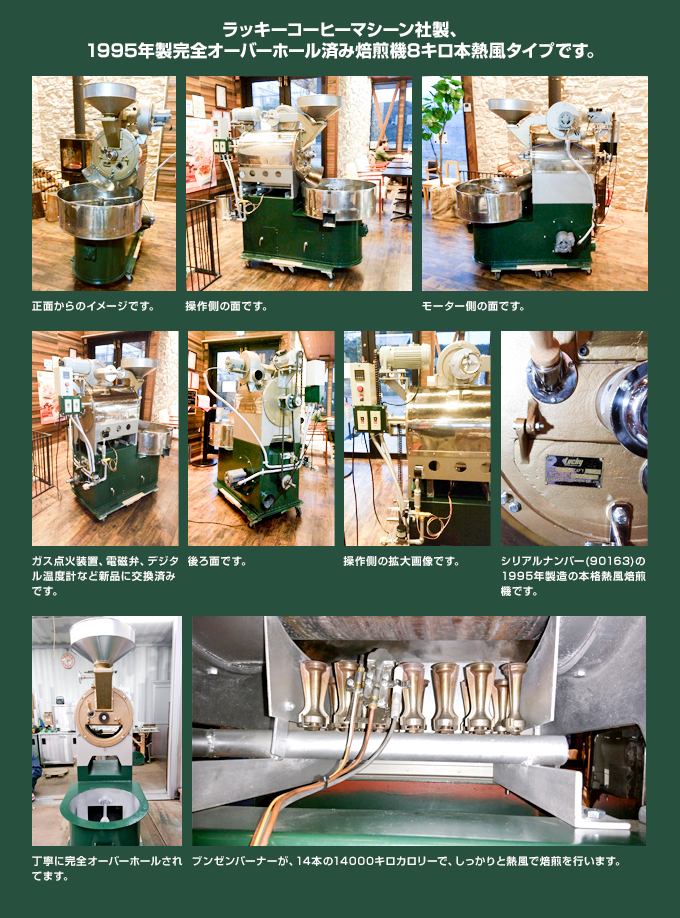 ラッキーコーヒーマシーン社製、
1995年製完全オーバーホール済み焙煎機8キロ本熱風タイプです。

正面からのイメージです。

操作側の面です。

モーター側の面です。

ガス点火装置、電磁弁、デジタル温度計など新品に交換済みです。

後ろ面です。

操作側の拡大画像です。

Lucky

シリアルナンバー(90163)の1995年製造の本格熱風焙煎機です。

丁寧に完全オーバーホールされてます。

ブンゼンバーナーが、14本の14000キロカロリーで、しっかりと熱風で焙煎を行います。